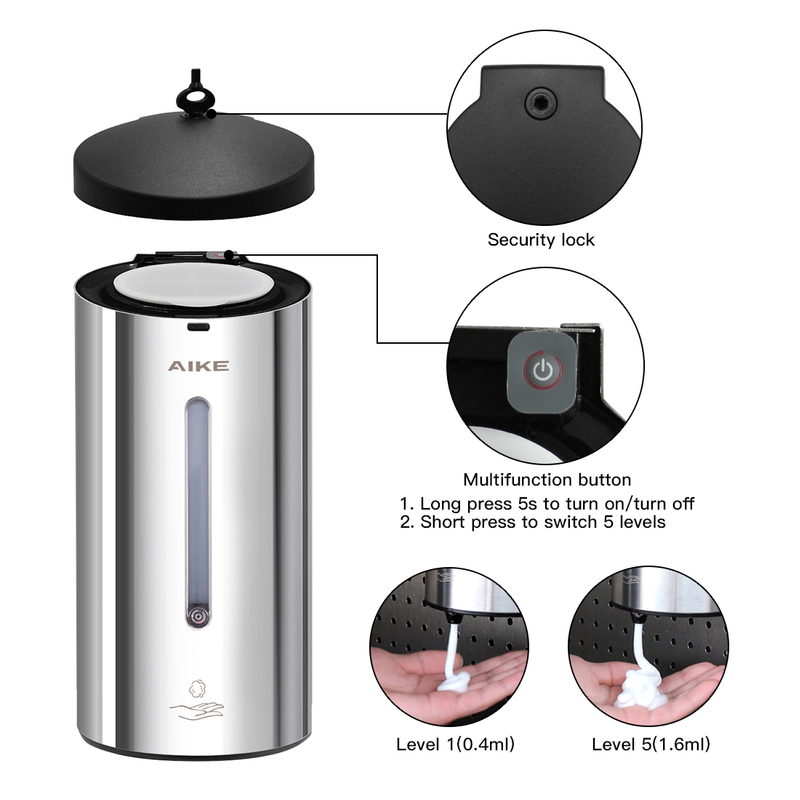 Security lock

AIKE

Multifunction button
1. Long press 5s to turn on/turn off
2. Short press to switch 5 levels

Level 1(0.4ml)

Level 5(1.6ml)